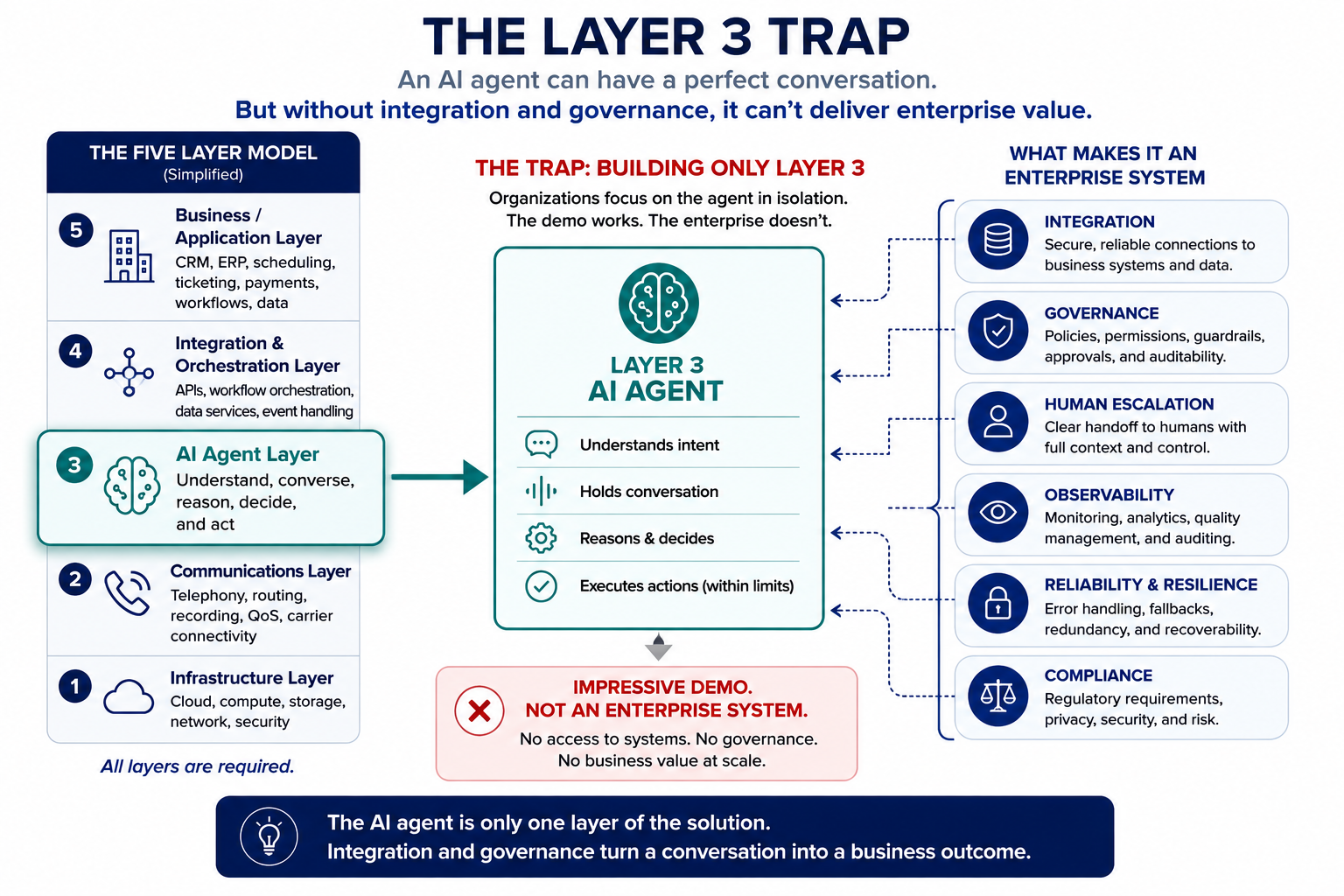 THE LAYER 3 TRAP

An AI agent can have a perfect conversation.
But without integration and governance, it can't deliver enterprise value.

THE FIVE LAYER MODEL
(Simplified)

5
Business / Application Layer
CRM, ERP, scheduling, ticketing, payments, workflows, data

4
Integration & Orchestration Layer
APIs, workflow orchestration, data services, event handling

3
AI Agent Layer
Understand, converse, reason, decide, and act

2
Communications Layer
Telephony, routing, recording, QoS, carrier connectivity

1
Infrastructure Layer
Cloud, compute, storage, network, security

All layers are required.

THE TRAP: BUILDING ONLY LAYER 3
Organizations focus on the agent in isolation.
The demo works. The enterprise doesn't.

LAYER 3
AI AGENT

Understands intent
Holds conversation
Reasons & decides
Executes actions (within limits)

IMPRESSIVE DEMO.
NOT AN ENTERPRISE SYSTEM.
No access to systems. No governance.
No business value at scale.

WHAT MAKES IT AN ENTERPRISE SYSTEM

INTEGRATION
Secure, reliable connections to business systems and data.

GOVERNANCE
Policies, permissions, guardrails, approvals, and auditability.

HUMAN ESCALATION
Clear handoff to humans with full context and control.

OBSERVABILITY
Monitoring, analytics, quality management, and auditing.

RELIABILITY & RESILIENCE
Error handling, fallbacks, redundancy, and recoverability.

COMPLIANCE
Regulatory requirements, privacy, security, and risk.

The AI agent is only one layer of the solution.
Integration and governance turn a conversation into a business outcome.